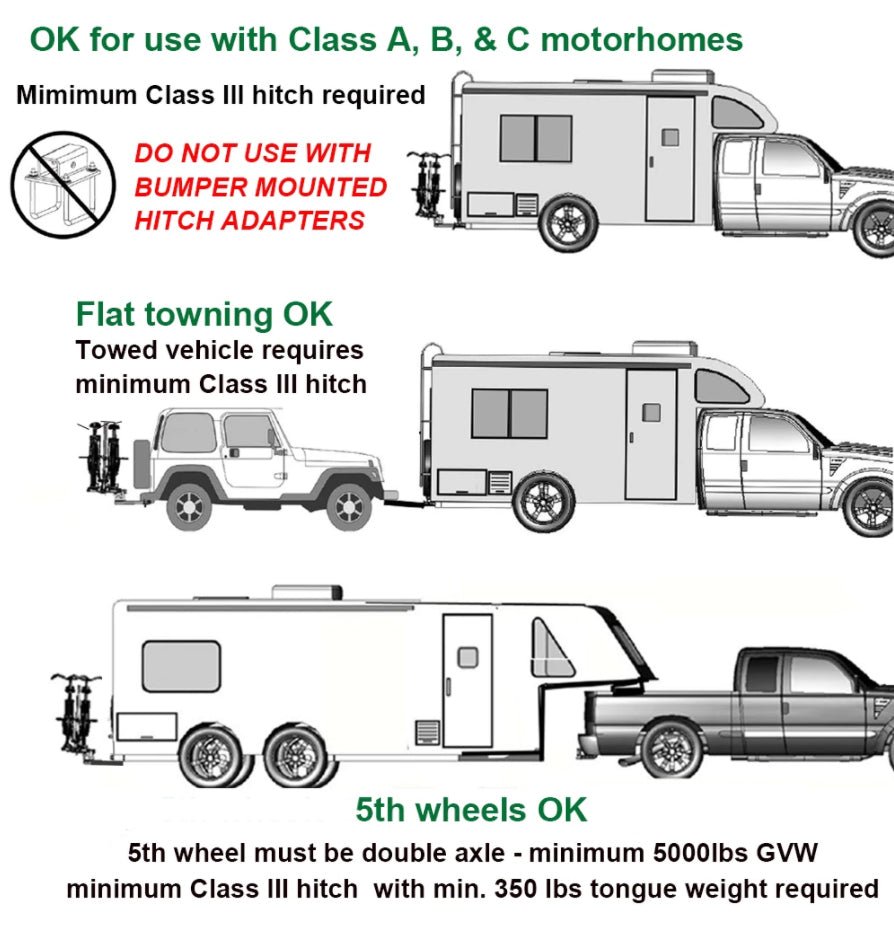 OK for use with Class A, B, & C motorhomes

Mimimum Class III hitch required

DO NOT USE WITH BUMPER MOUNTED HITCH ADAPTERS

Flat towning OK

Towed vehicle requires minimum Class III hitch

5th wheels OK

5th wheel must be double axle - minimum 5000lbs GVW minimum Class III hitch with min. 350 lbs tongue weight required